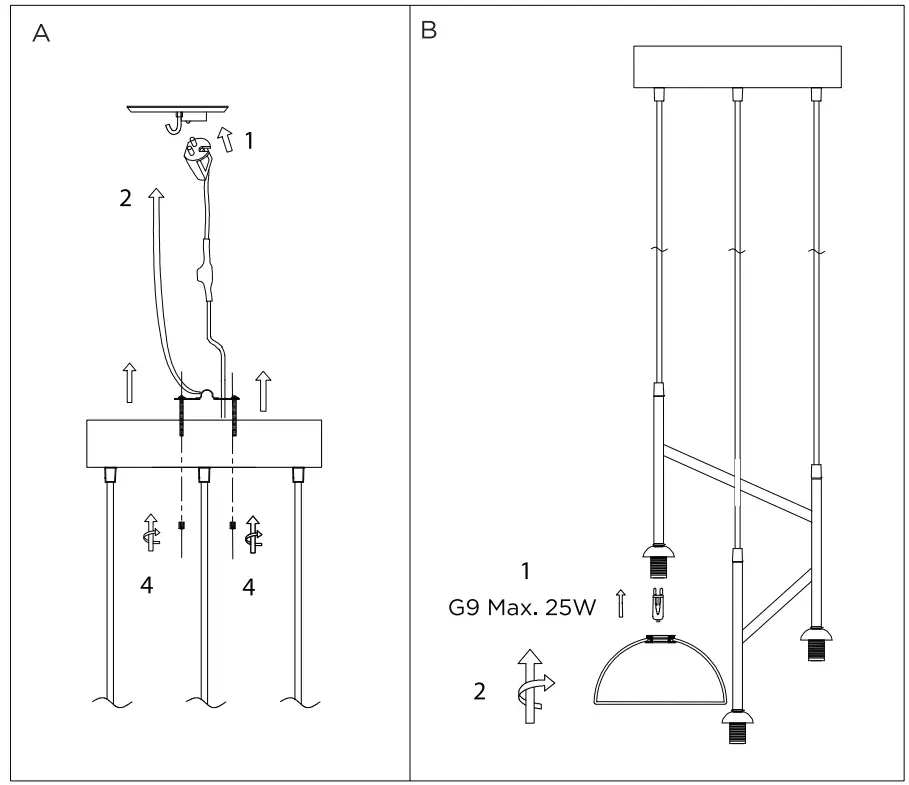 A

1

2

4

4

B

1

G9 Max. 25W

2