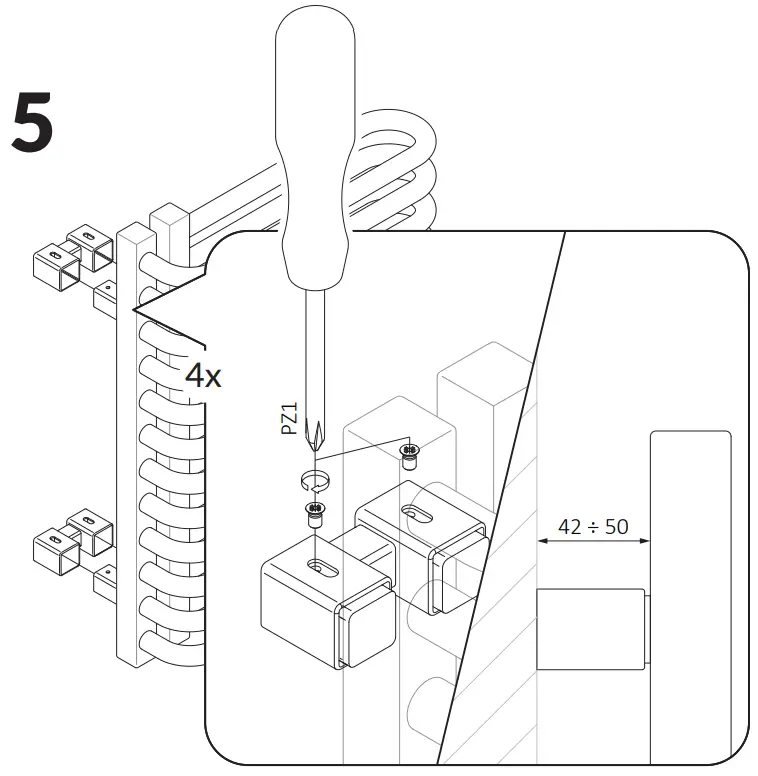 5

4x

PZ1

42 ÷ 50