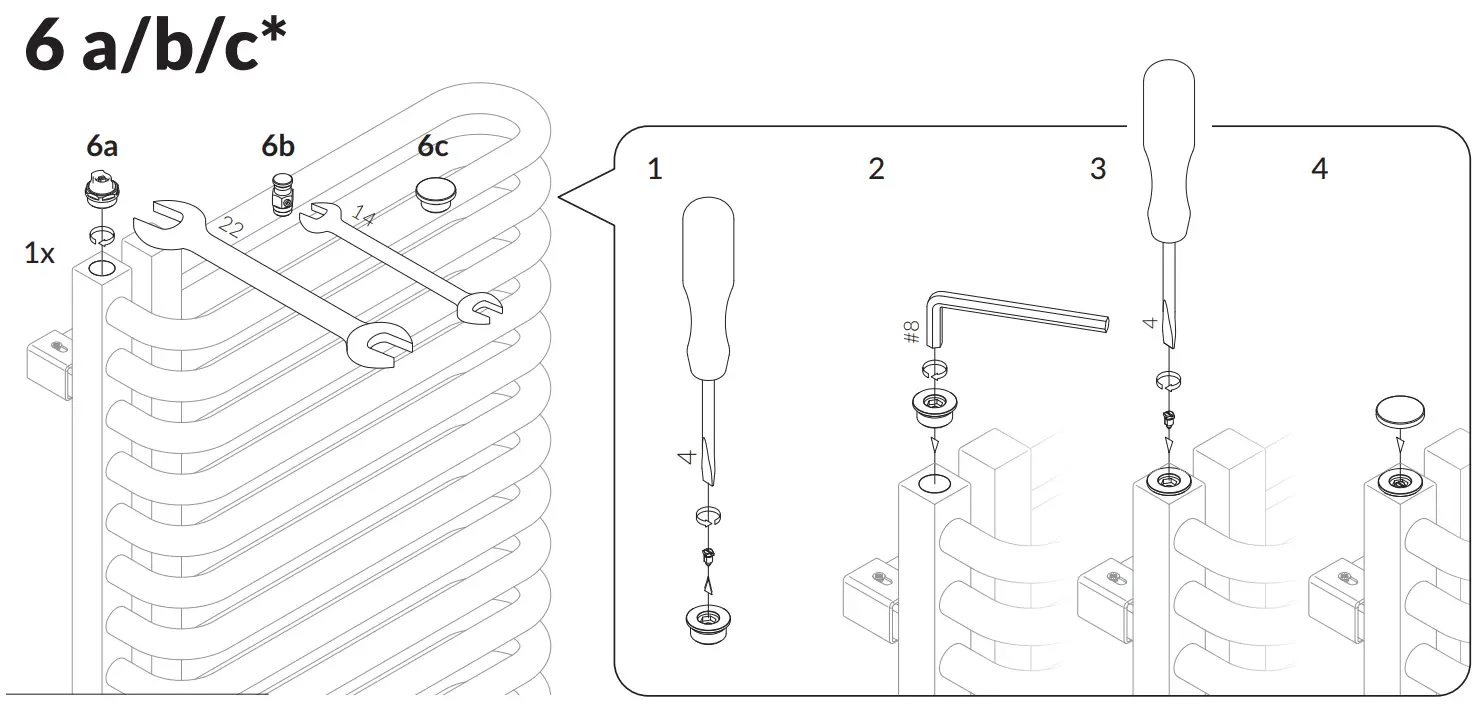 6 a/b/c*

6a
6b
6c
1x
22
14

1
2
3
4

4
#8
4