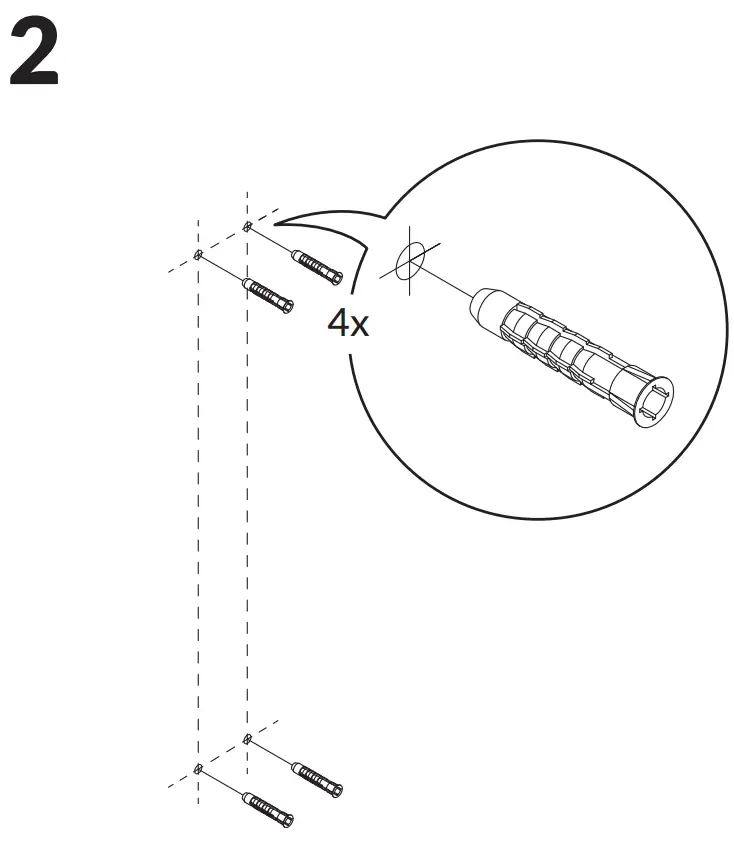 2

4x