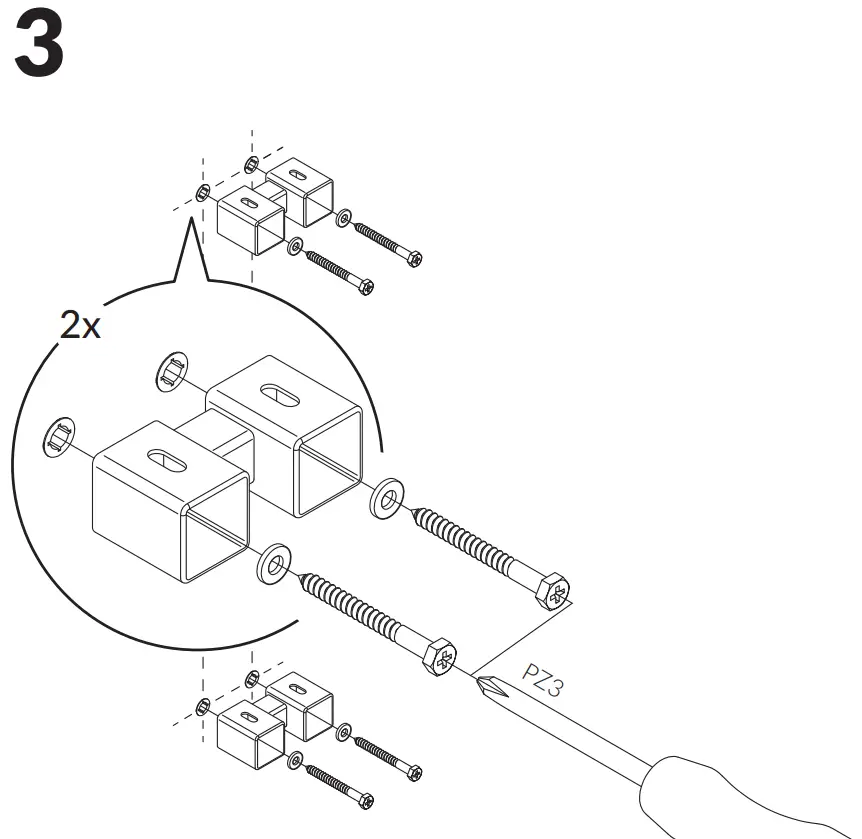 3

2x

PZ3