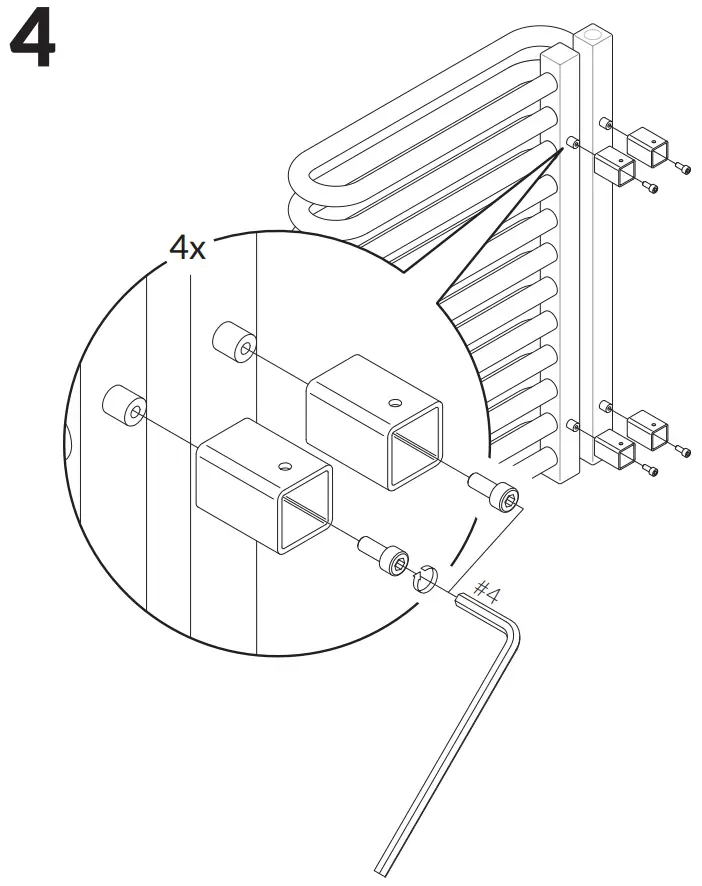 4

4x

#4