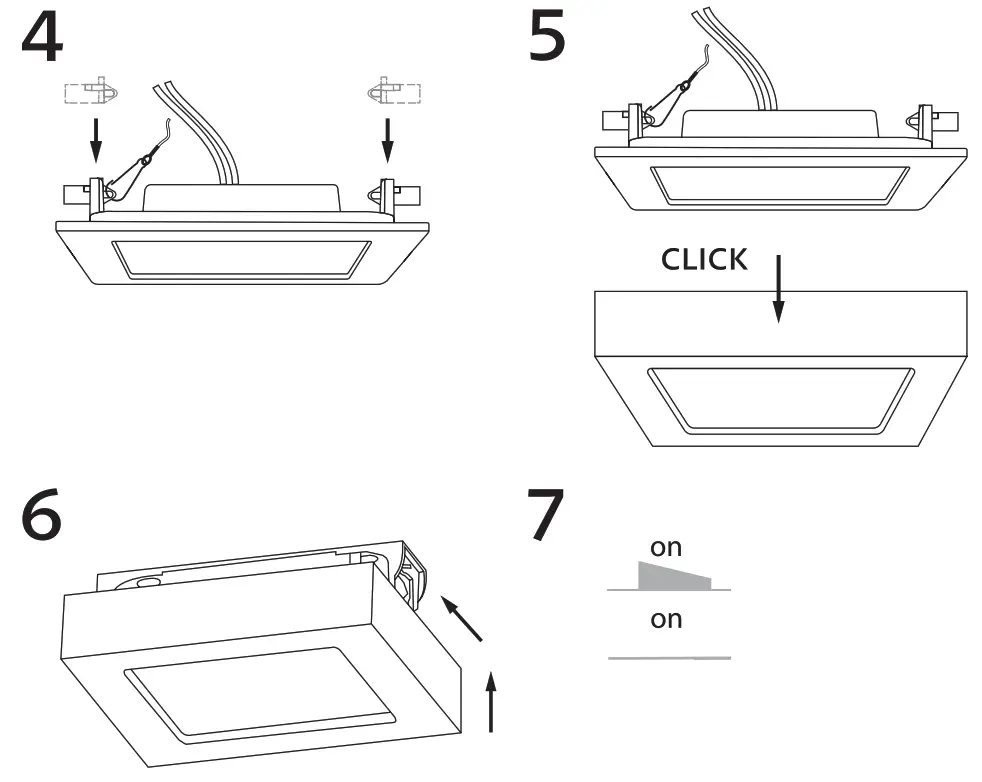 4

5

CLICK

6

7

on

on