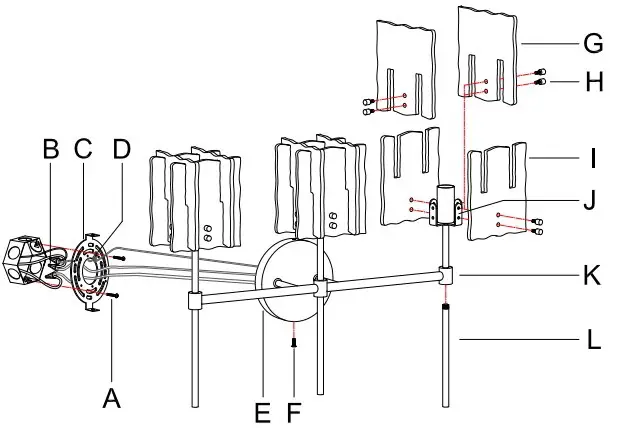 G
H
B C D
I
J
K
L
A
E F