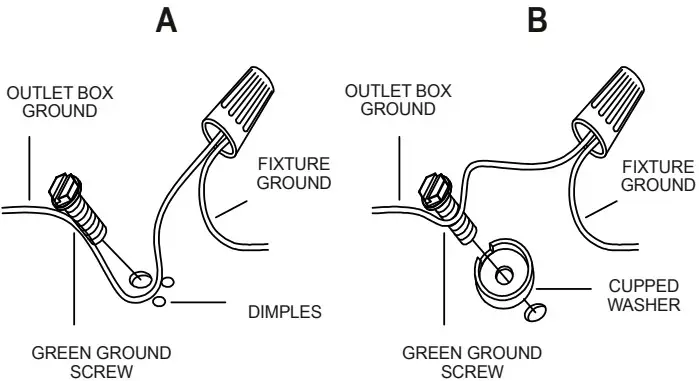 A

OUTLET BOX GROUND

FIXTURE GROUND

DIMPLES

GREEN GROUND SCREW

B

OUTLET BOX GROUND

FIXTURE GROUND

CUPPED WASHER

GREEN GROUND SCREW