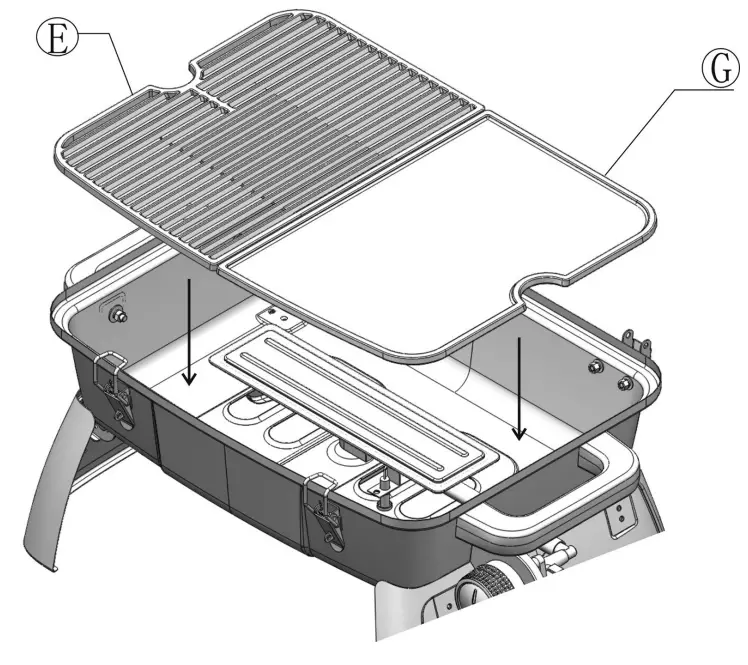 E

G