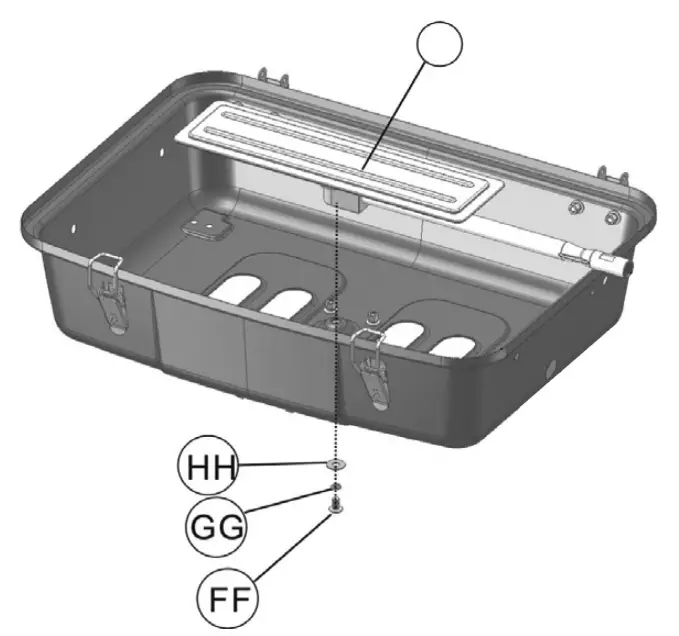 HH
GG
FF