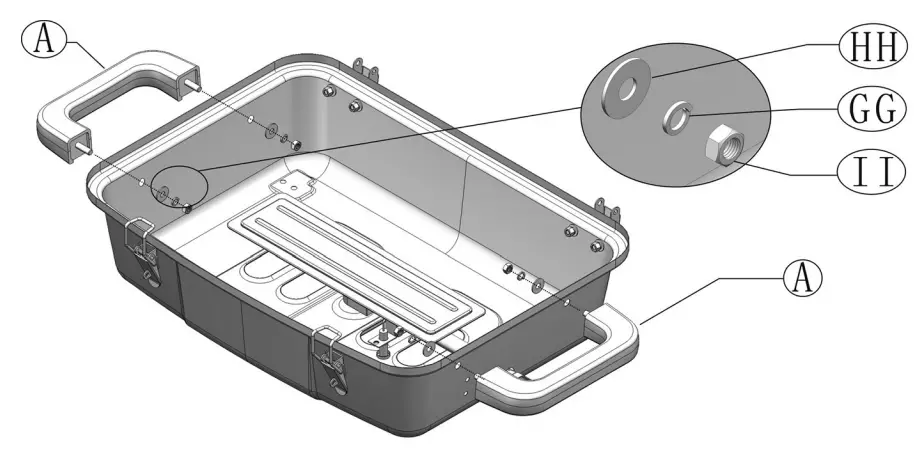 A

HH

GG

II

A