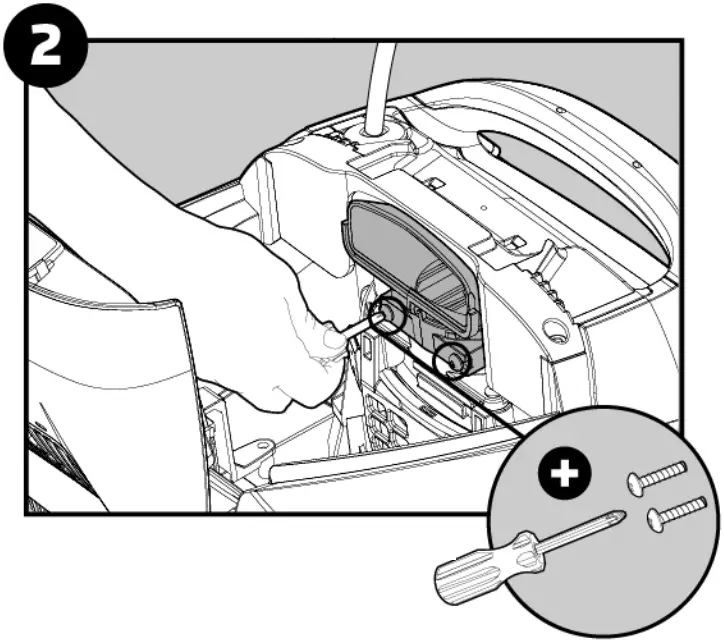 2