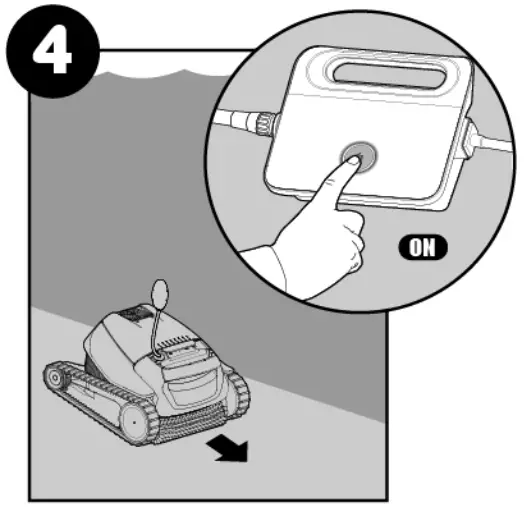 4

ON