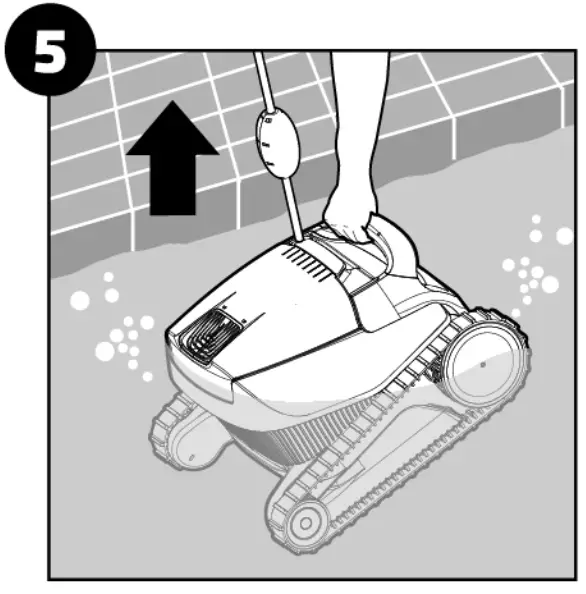 5