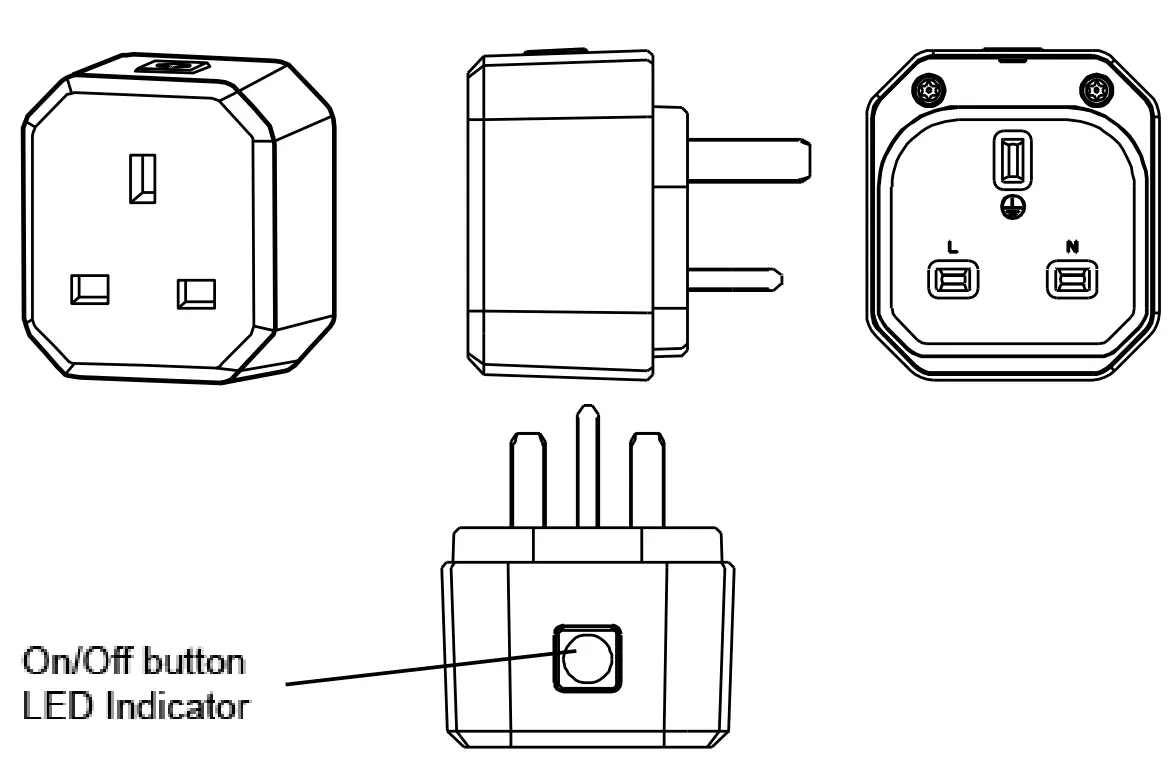 L
N
On/Off button
LED Indicator