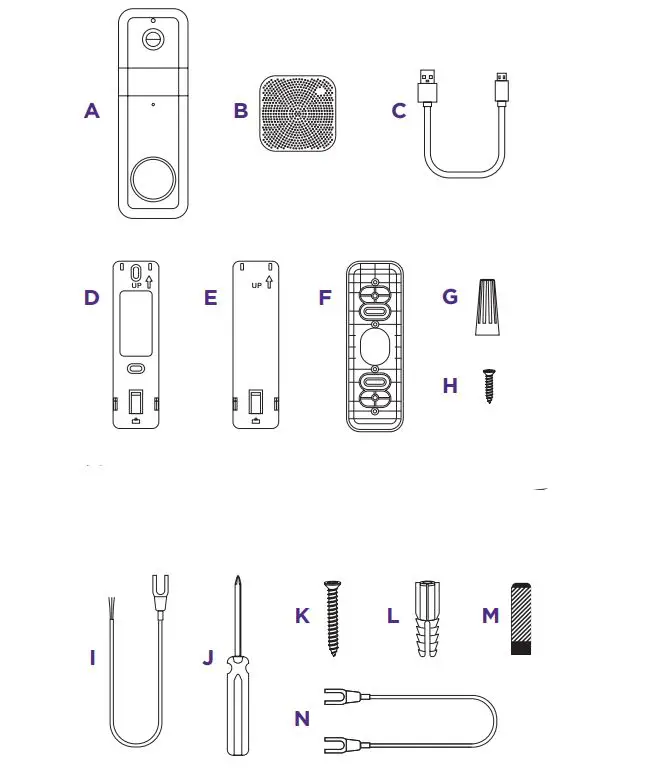 A
B
C
D
UP
E
UP
F
G
H
I
J
K
L
M
N