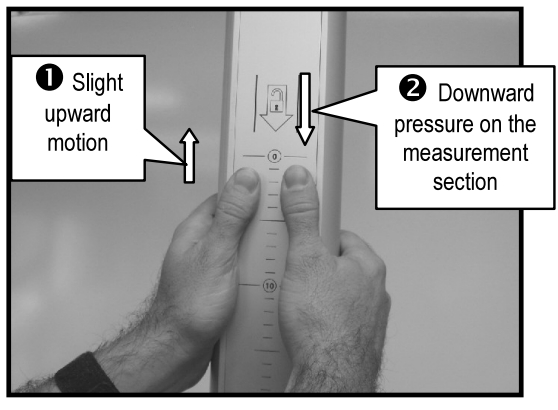 ❶ Slight upward motion

❷ Downward pressure on the measurement section

0

10