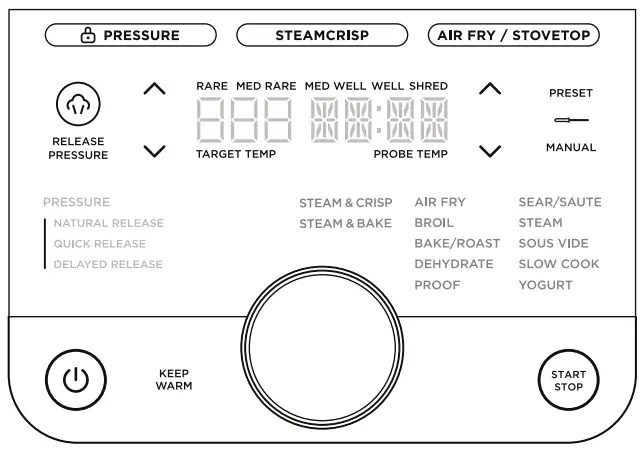 PRESSURE
STEAMCRISP
AIR FRY / STOVETOP

RELEASE PRESSURE

RARE MED RARE MED WELL WELL SHRED

TARGET TEMP
PROBE TEMP

PRESET
MANUAL

PRESSURE
NATURAL RELEASE
QUICK RELEASE
DELAYED RELEASE

STEAM & CRISP
STEAM & BAKE

AIR FRY
BROIL
BAKE/ROAST
DEHYDRATE
PROOF

SEAR/SAUTE
STEAM
SOUS VIDE
SLOW COOK
YOGURT

KEEP WARM

START STOP