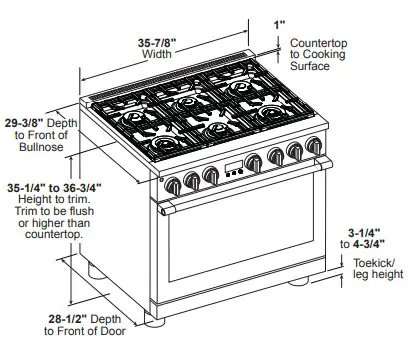 35-7/8"
Width

1"

Countertop
to Cooking
Surface

29-3/8" Depth
to Front of
Bullnose

35-1/4" to 36-3/4"
Height to trim.
Trim to be flush
or higher than
countertop.

3-1/4"
to 4-3/4"

Toekick/
leg height

28-1/2" Depth
to Front of Door