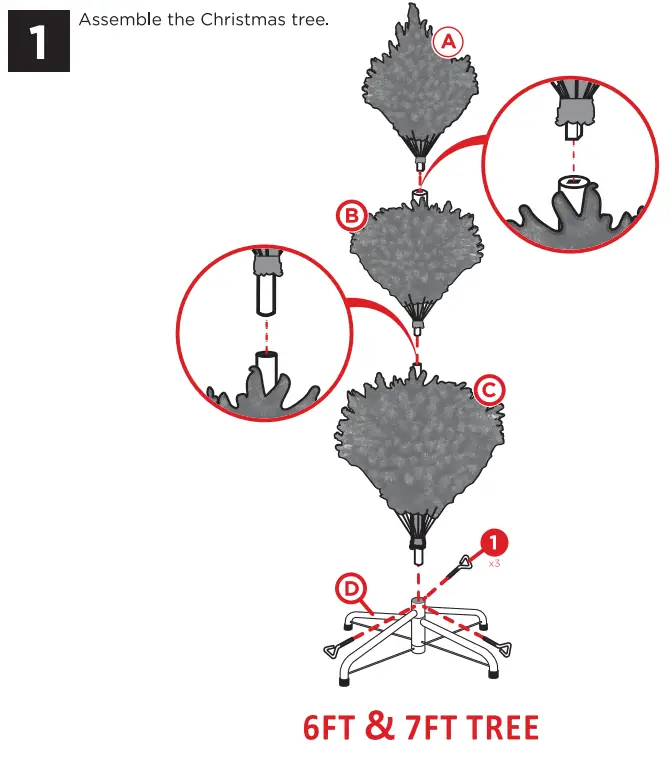 1

Assemble the Christmas tree.

A

B

C

1
x3

D

6FT & 7FT TREE