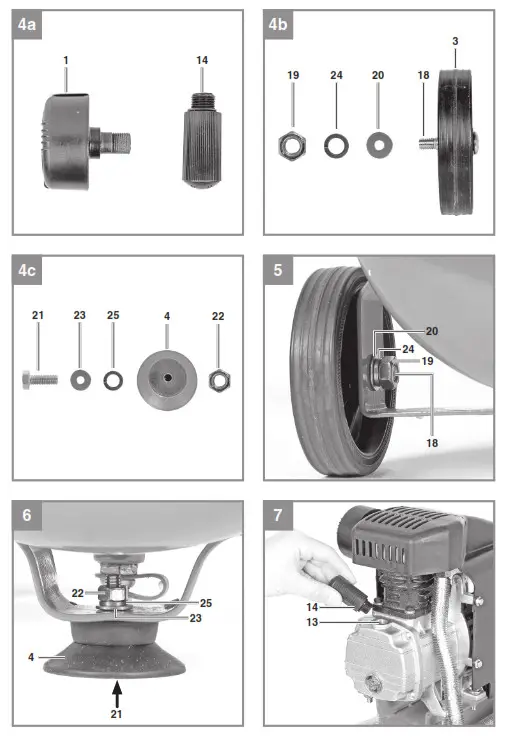 4a

1

14

4b

3

19

24

20

18

4c

21

23

25

4

22

5

20

24

19

18

6

22

25

23

4

21

7

14

13