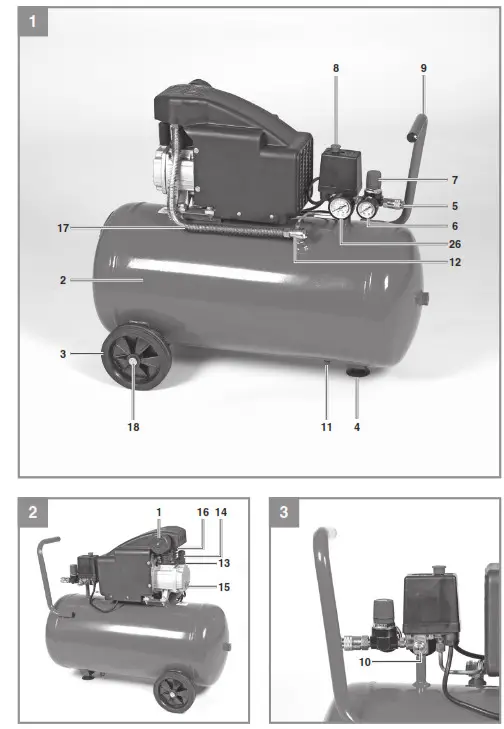 1

8
9
7
5
6
26
12
17
2
3
18
11
4

2

1
16
14
13
15

3

10