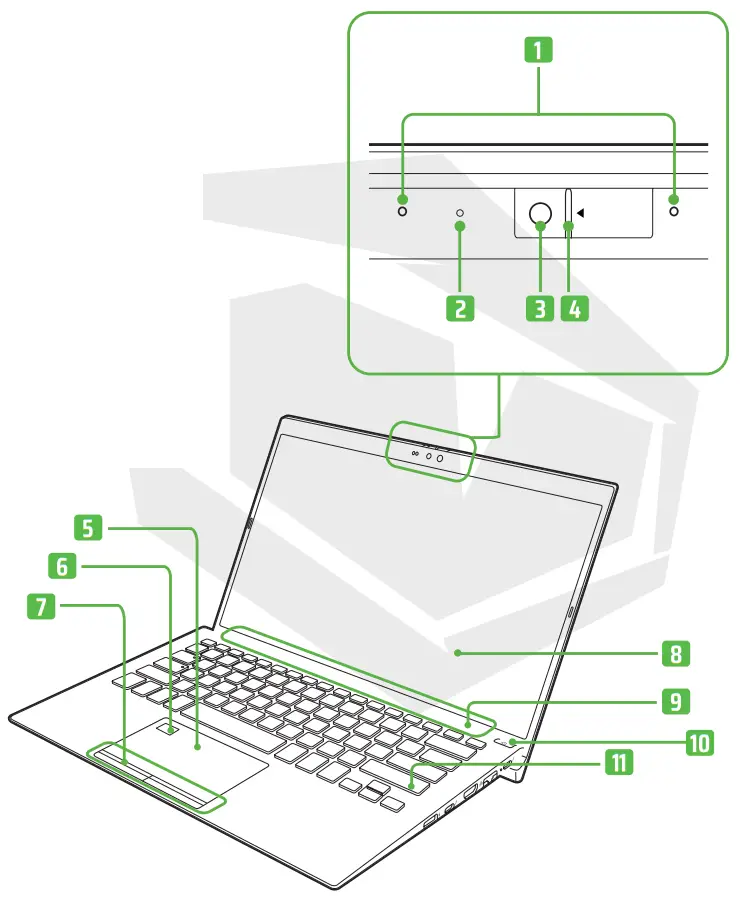 1
2
3
4
5
6
7
8
9
10
11