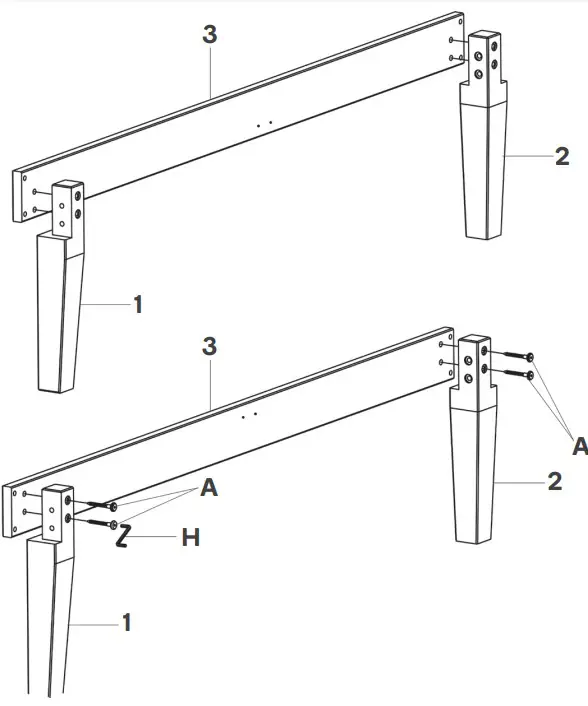 3
2
1
3
A
2
A
H
1