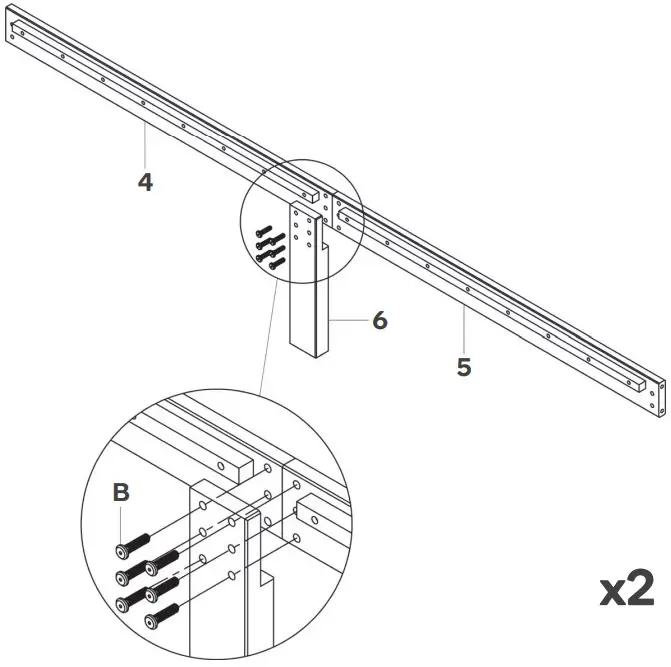 4

6

5

B

x2