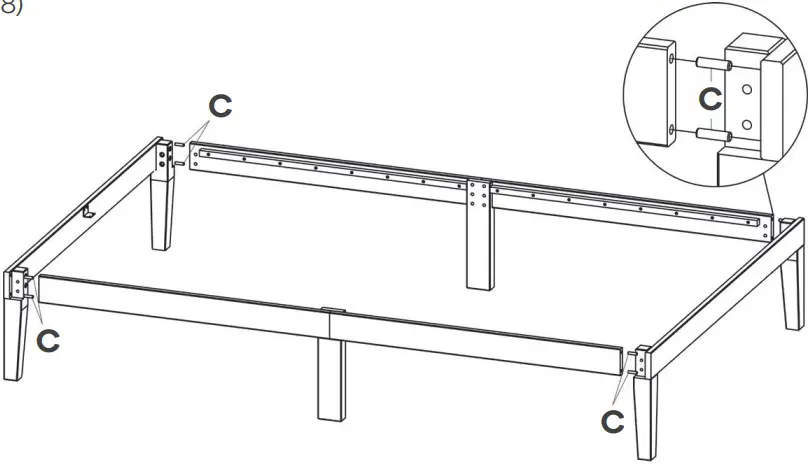 8)

C

C

C

C