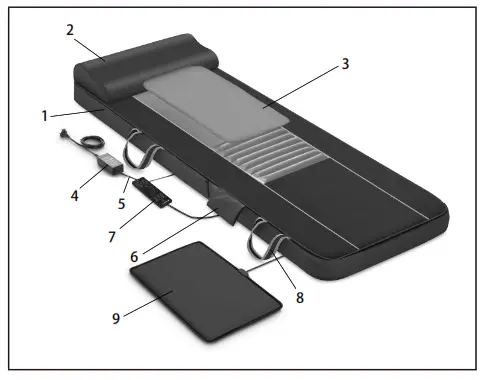 2
3
1
4
5
7
6
8
9