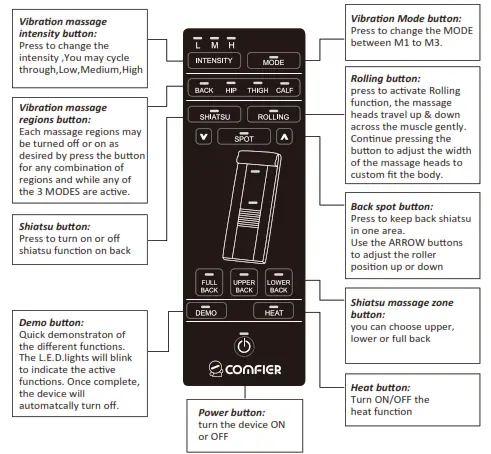 Vibration massage intensity button:
Press to change the intensity ,You may cycle through,Low,Medium,High

Vibration massage regions button:
Each massage regions may be turned off or on as desired by press the button for any combination of regions and while any of the 3 MODES are active.

Shiatsu button:
Press to turn on or off shiatsu function on back

Demo button:
Quick demonstraton of the different functions. The L.E.D.lights will blink to indicate the active functions. Once complete, the device will automatcally turn off.

L M H
INTENSITY
MODE
BACK HIP THIGH CALF
SHIATSU
ROLLING
SPOT
FULL BACK
UPPER BACK
LOWER BACK
DEMO
HEAT
COMFIER

Power button:
turn the device ON or OFF

Vibration Mode button:
Press to change the MODE between M1 to M3.

Rolling button:
press to activate Rolling function, the massage heads travel up & down across the muscle gently. Continue pressing the button to adjust the width of the massage heads to custom fit the body.

Back spot button:
Press to keep back shiatsu in one area.
Use the ARROW buttons to adjust the roller position up or down

Shiatsu massage zone button:
you can choose upper, lower or full back

Heat button:
Turn ON/OFF the heat function