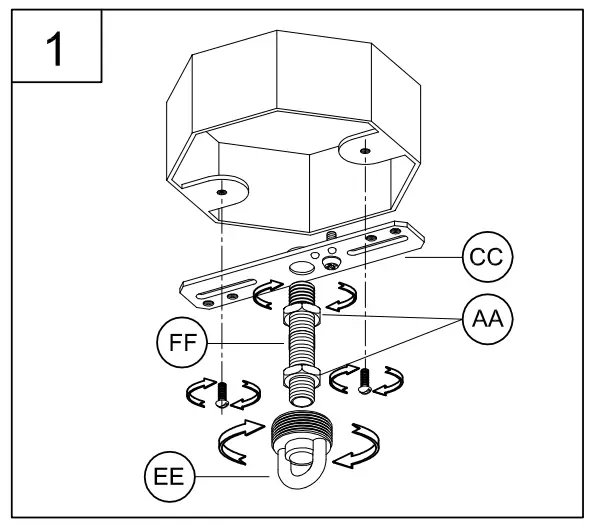 1

CC

AA

FF

EE