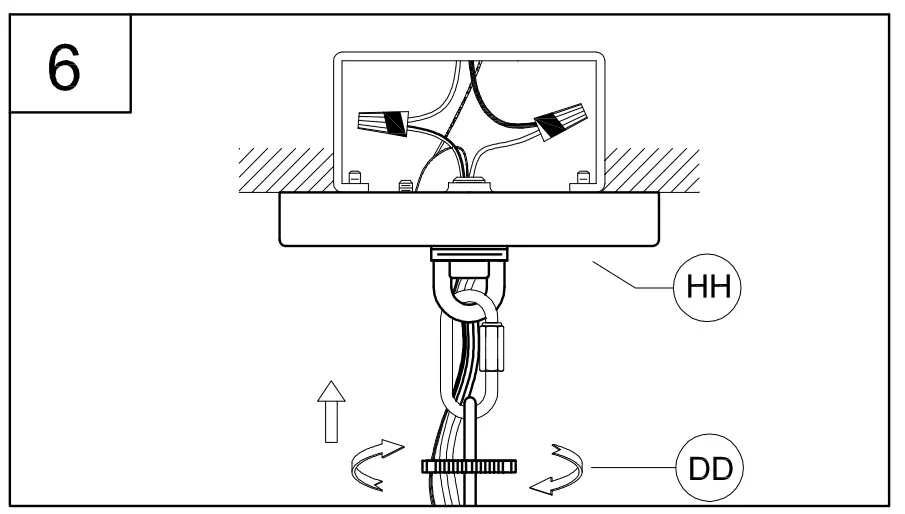 6

HH

DD