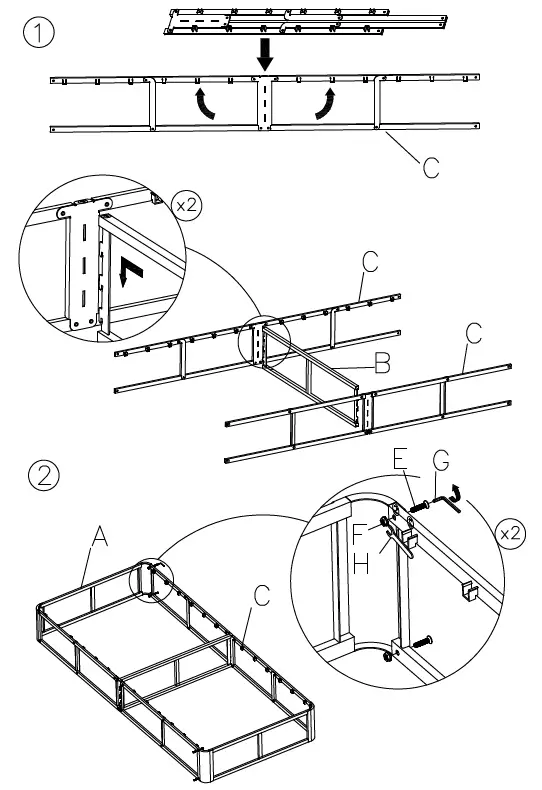 1

C

x2

C

C

B

2

E G

F

H

x2

A

C