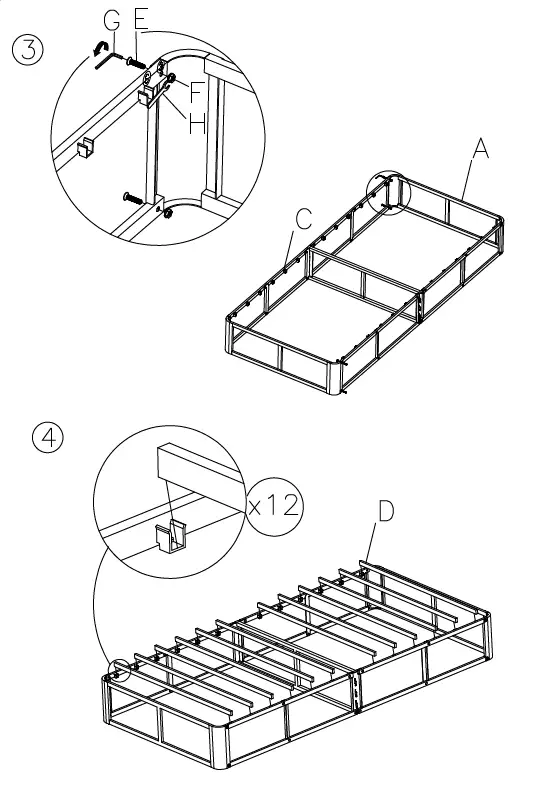 ③
G E
F
H
A
C
④
x12
D