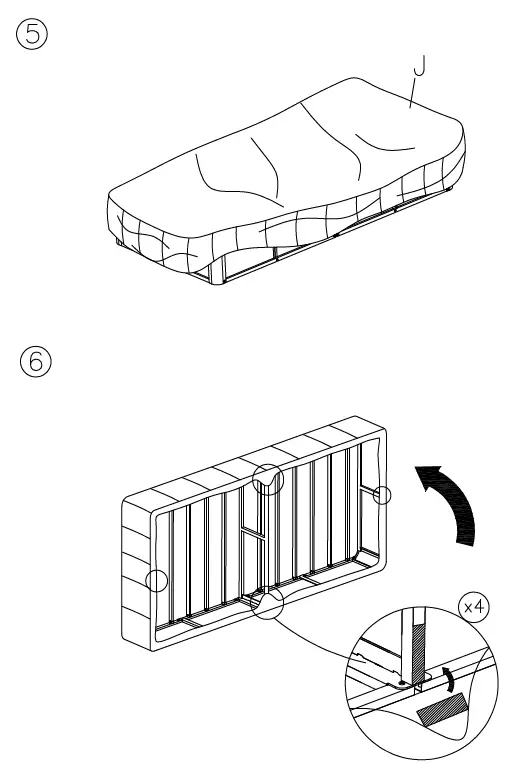 ⑤

J

⑥

x4