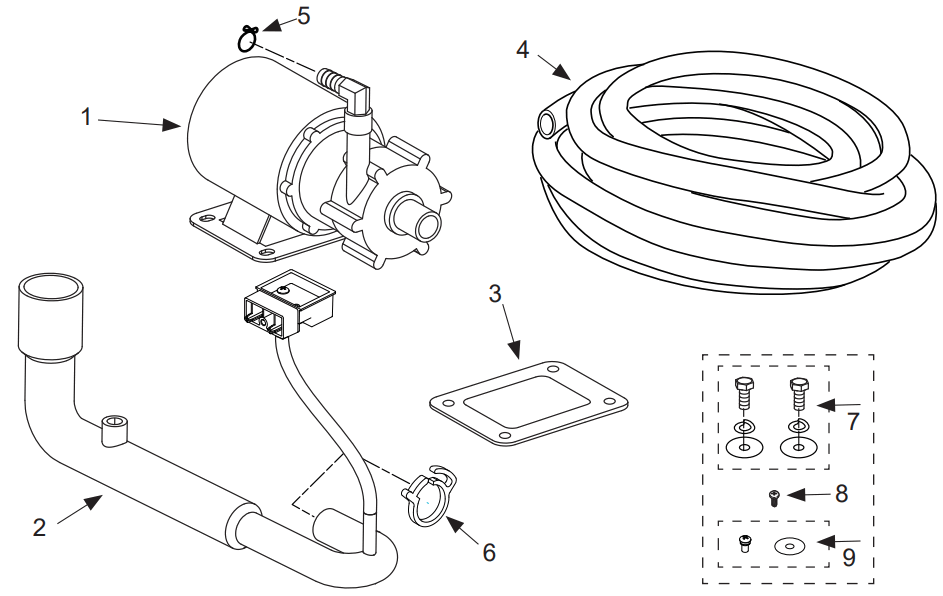 5
4
1
3
2
7
8
6
9