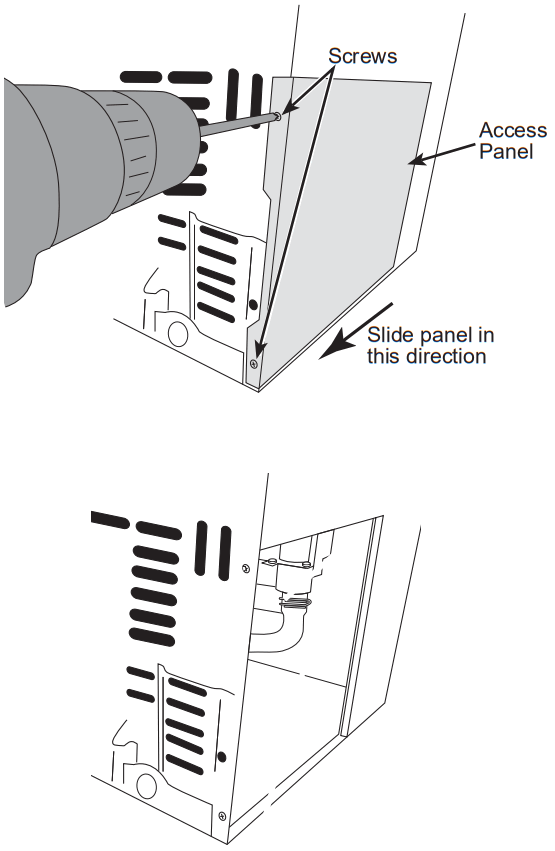 Screws

Access Panel

Slide panel in this direction