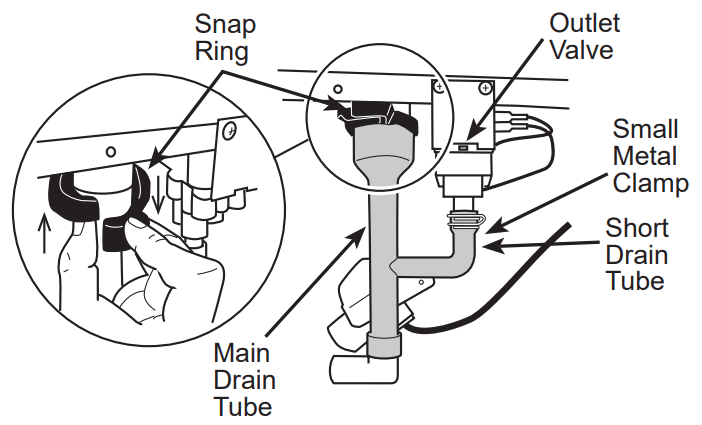 Snap Ring

Outlet Valve

Small Metal Clamp

Short Drain Tube

Main Drain Tube