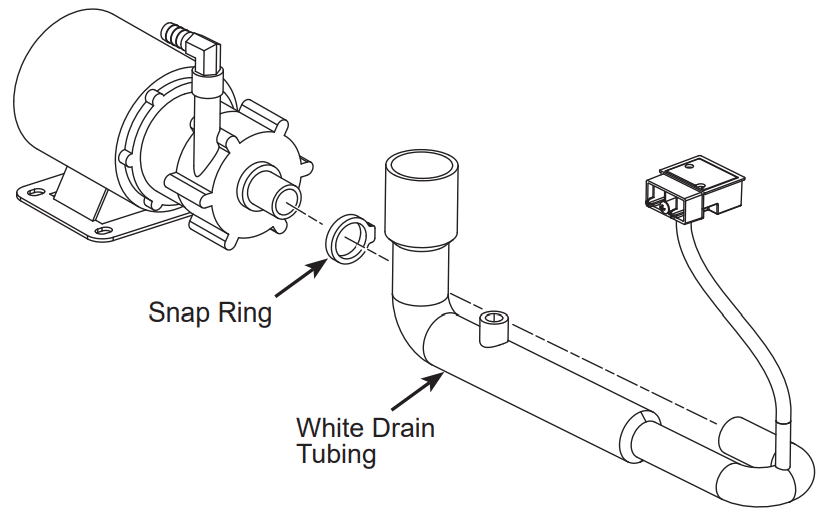 Snap Ring

White Drain
Tubing