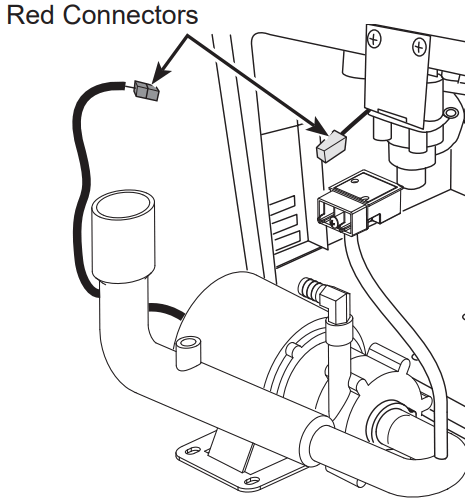 Red Connectors