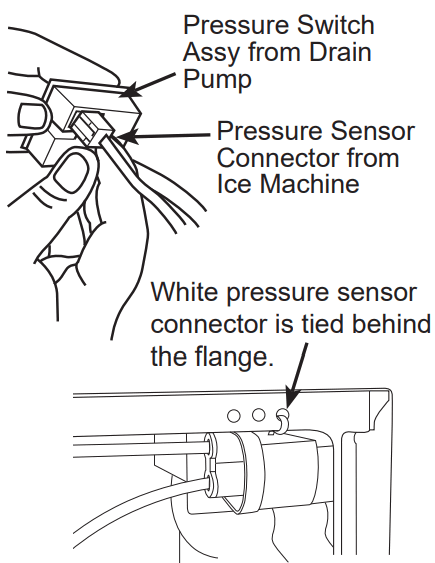 Pressure Switch Assy from Drain Pump

Pressure Sensor Connector from Ice Machine

White pressure sensor connector is tied behind the flange.