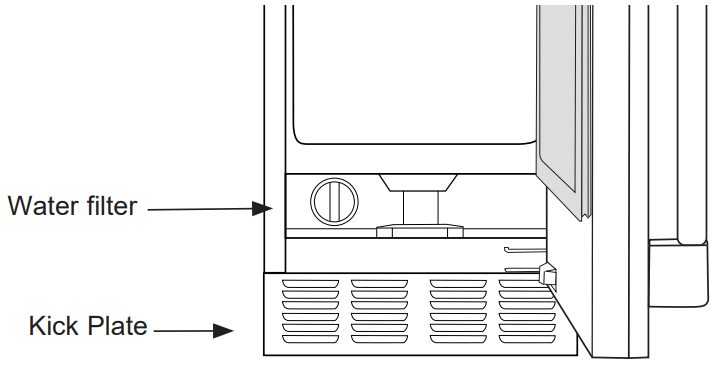 Water filter

Kick Plate