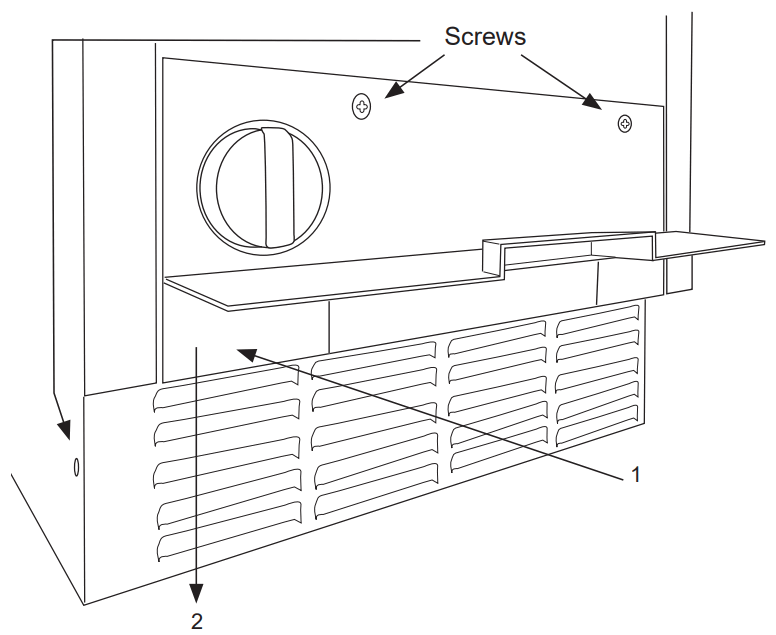 Screws

1

2