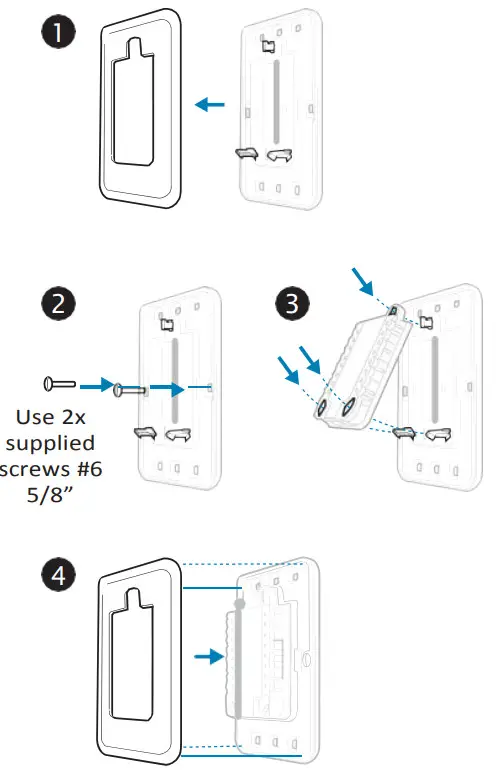 1

2

Use 2x supplied screws #6 5/8”

3

4