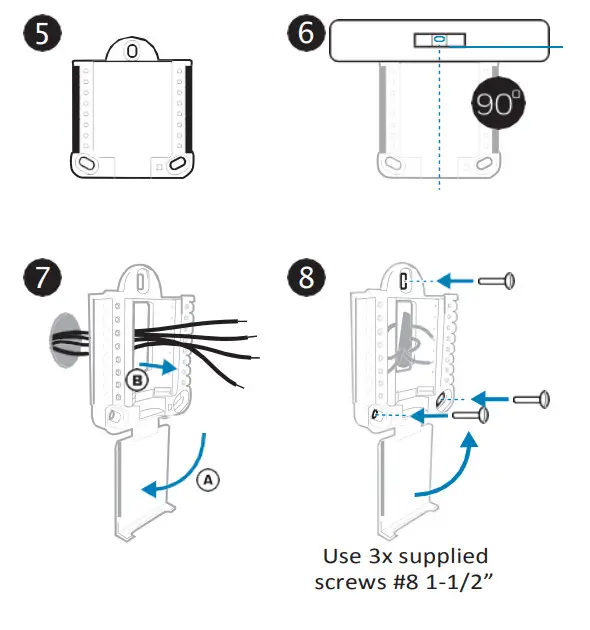 5

6

90°

7

B

A

8

Use 3x supplied screws #8 1-1/2”