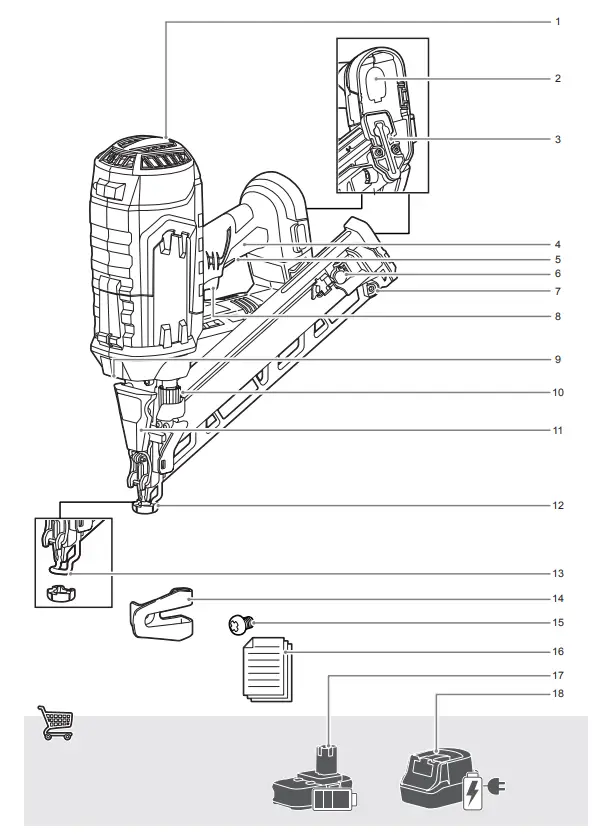 1
2
3
4
5
6
7
8
9
10
11
12
13
14
15
16
17
18