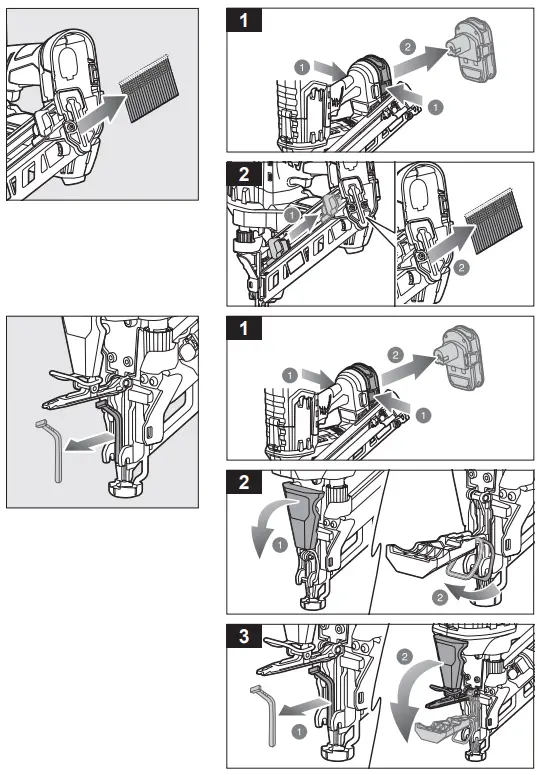 1
1
2
1

2
1
2

1
1
2
1

2
1
2

3
1
2