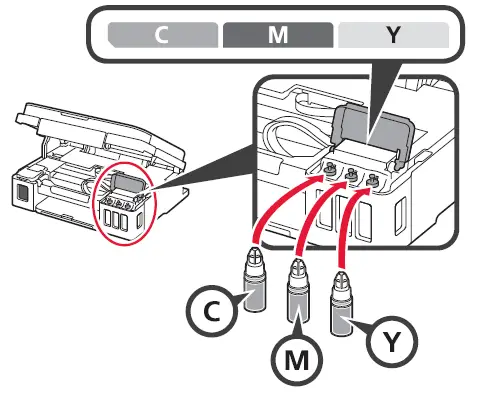 C M Y

C

M

Y