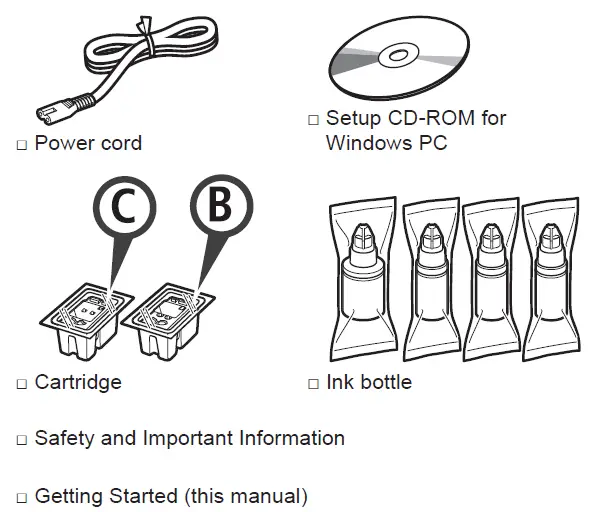 □ Power cord

□ Setup CD-ROM for Windows PC

C

B

□ Cartridge

□ Ink bottle

□ Safety and Important Information

□ Getting Started (this manual)