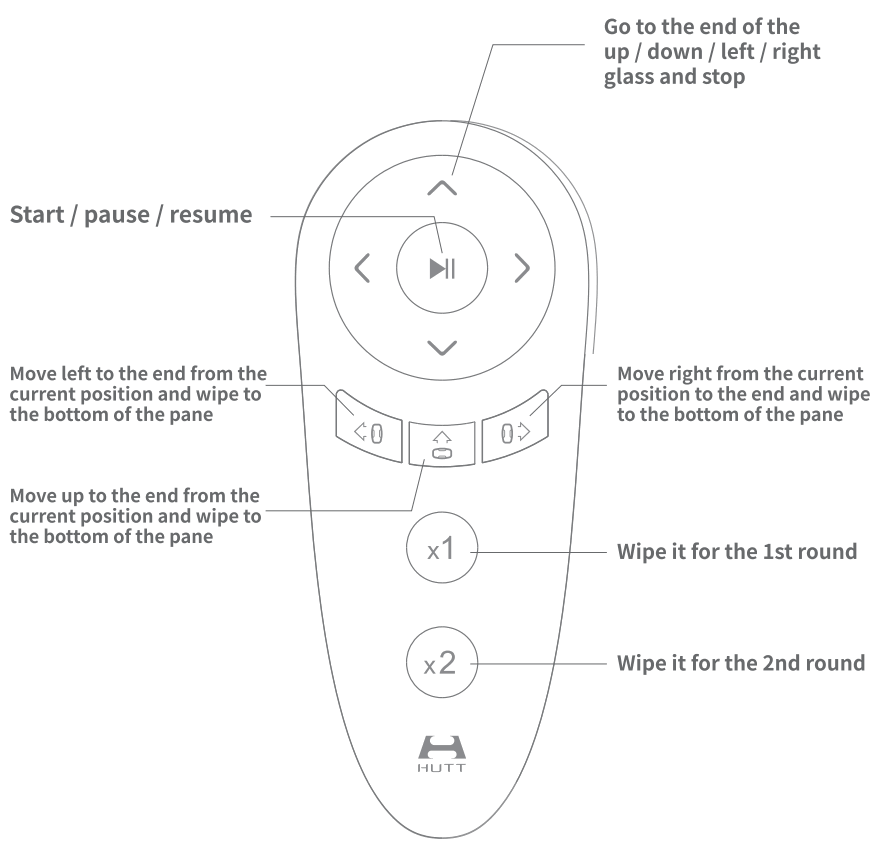 Go to the end of the up / down / left / right glass and stop

Start / pause / resume

Move left to the end from the current position and wipe to the bottom of the pane

Move right from the current position to the end and wipe to the bottom of the pane

Move up to the end from the current position and wipe to the bottom of the pane

x1

Wipe it for the 1st round

x2

Wipe it for the 2nd round

HUTT