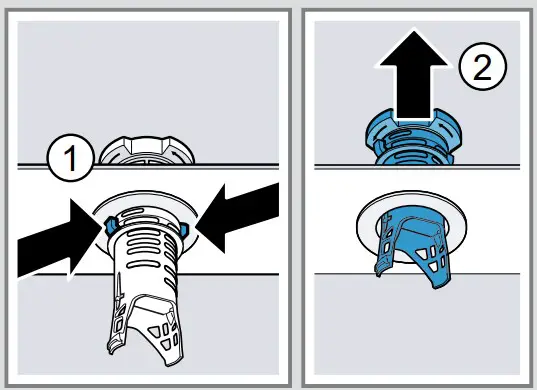 1

2